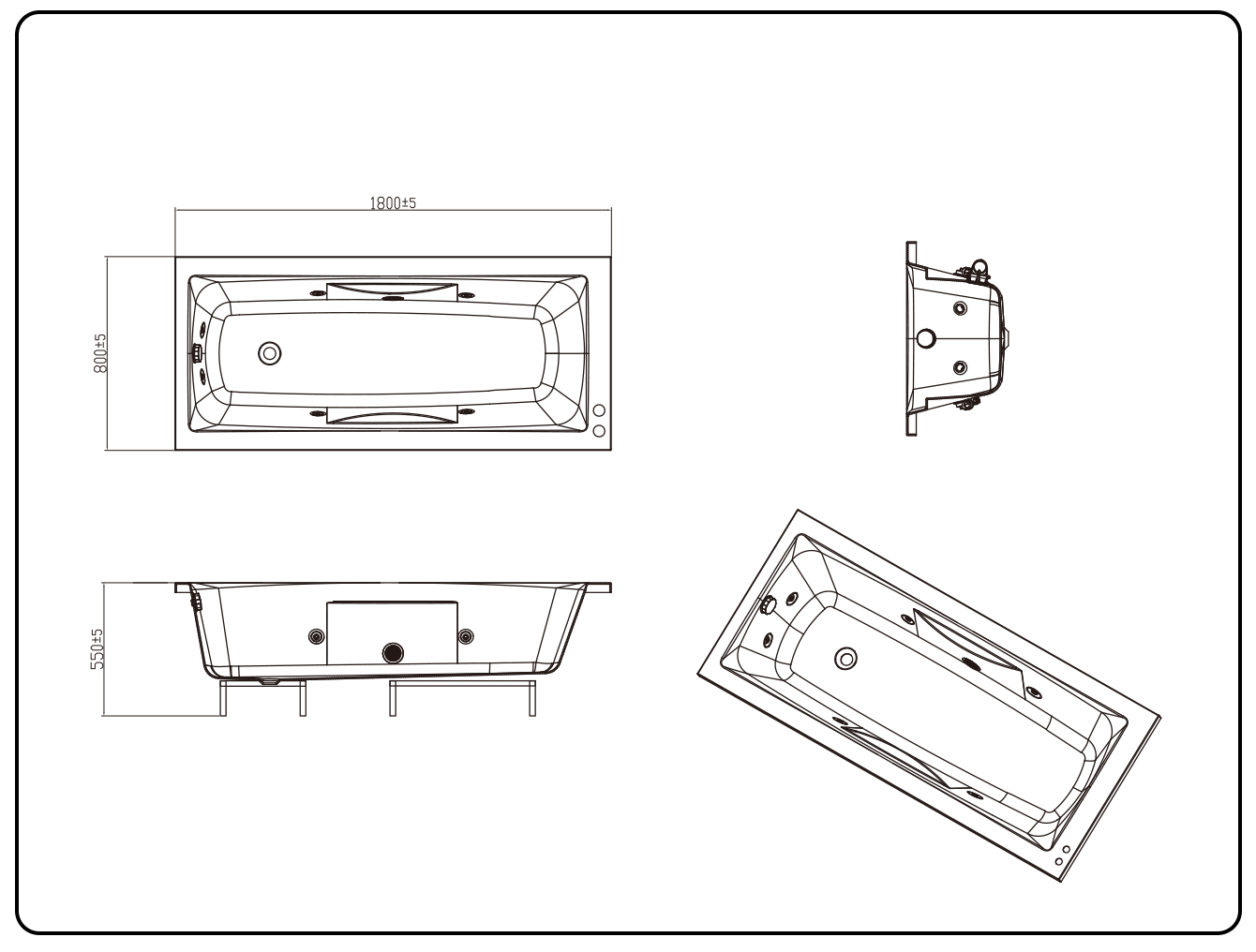 1800±5

800±5

550±5