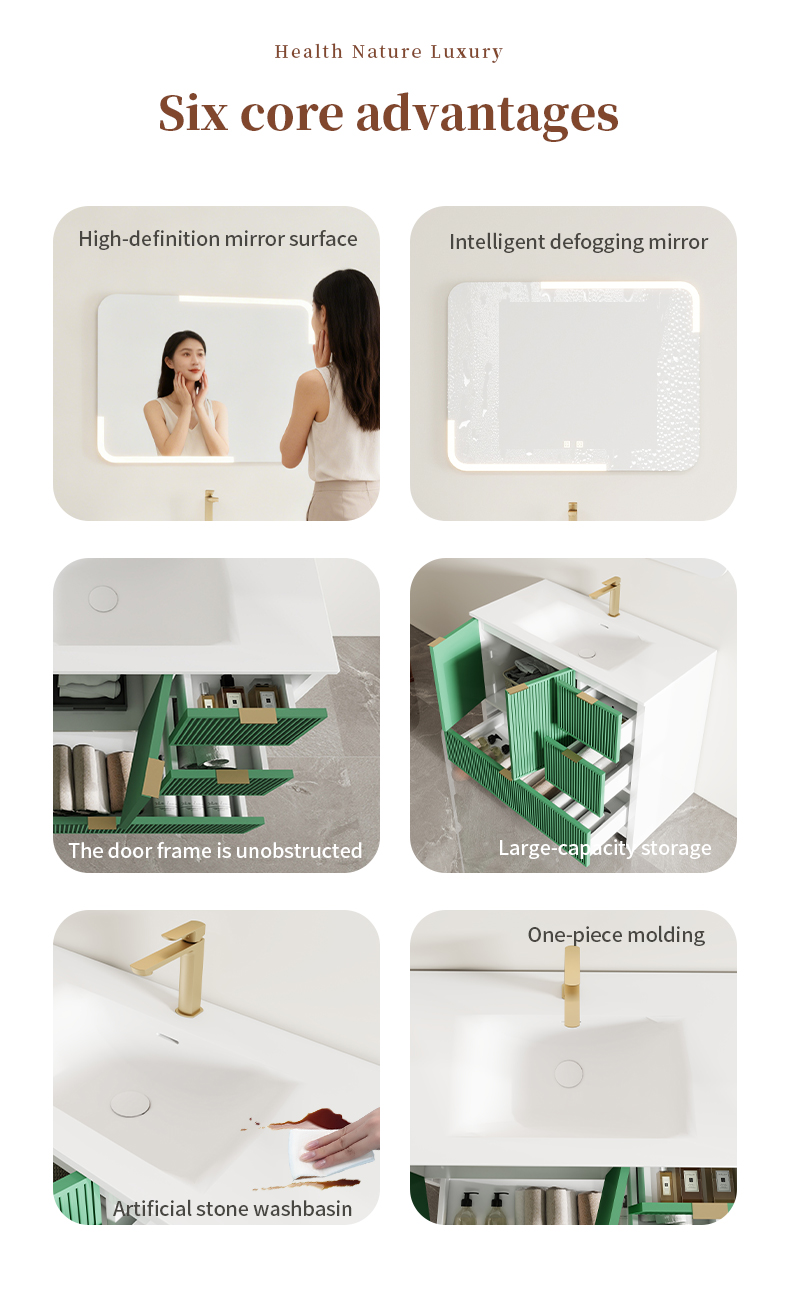 Health Nature Luxury

Six core advantages

High-definition mirror surface

Intelligent defogging mirror

The door frame is unobstructed

Large-capacity storage

Artificial stone washbasin

One-piece molding